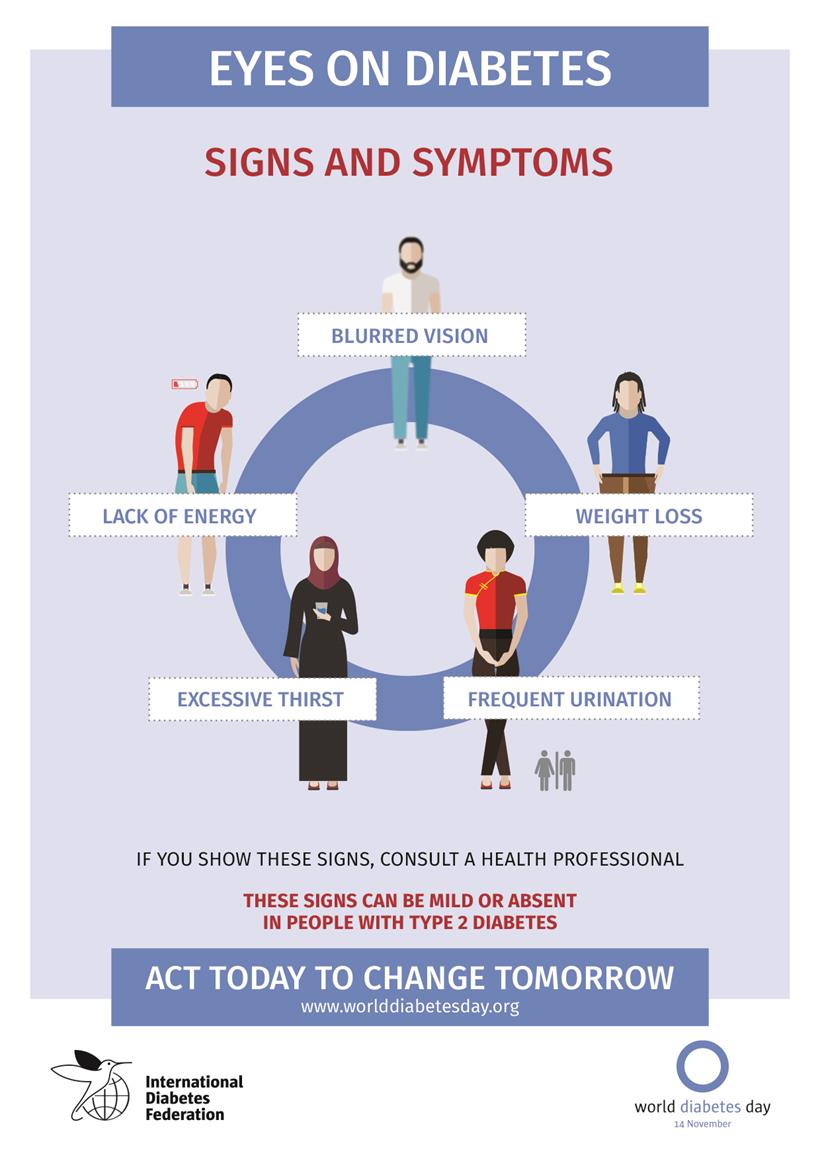 EYES ON DIABETES

SIGNS AND SYMPTOMS

BLURRED VISION

LACK OF ENERGY

WEIGHT LOSS

EXCESSIVE THIRST

FREQUENT URINATION

IF YOU SHOW THESE SIGNS, CONSULT A HEALTH PROFESSIONAL

THESE SIGNS CAN BE MILD OR ABSENT IN PEOPLE WITH TYPE 2 DIABETES

ACT TODAY TO CHANGE TOMORROW
www.worlddiabetesday.org

International Diabetes Federation

world diabetes day
14 November