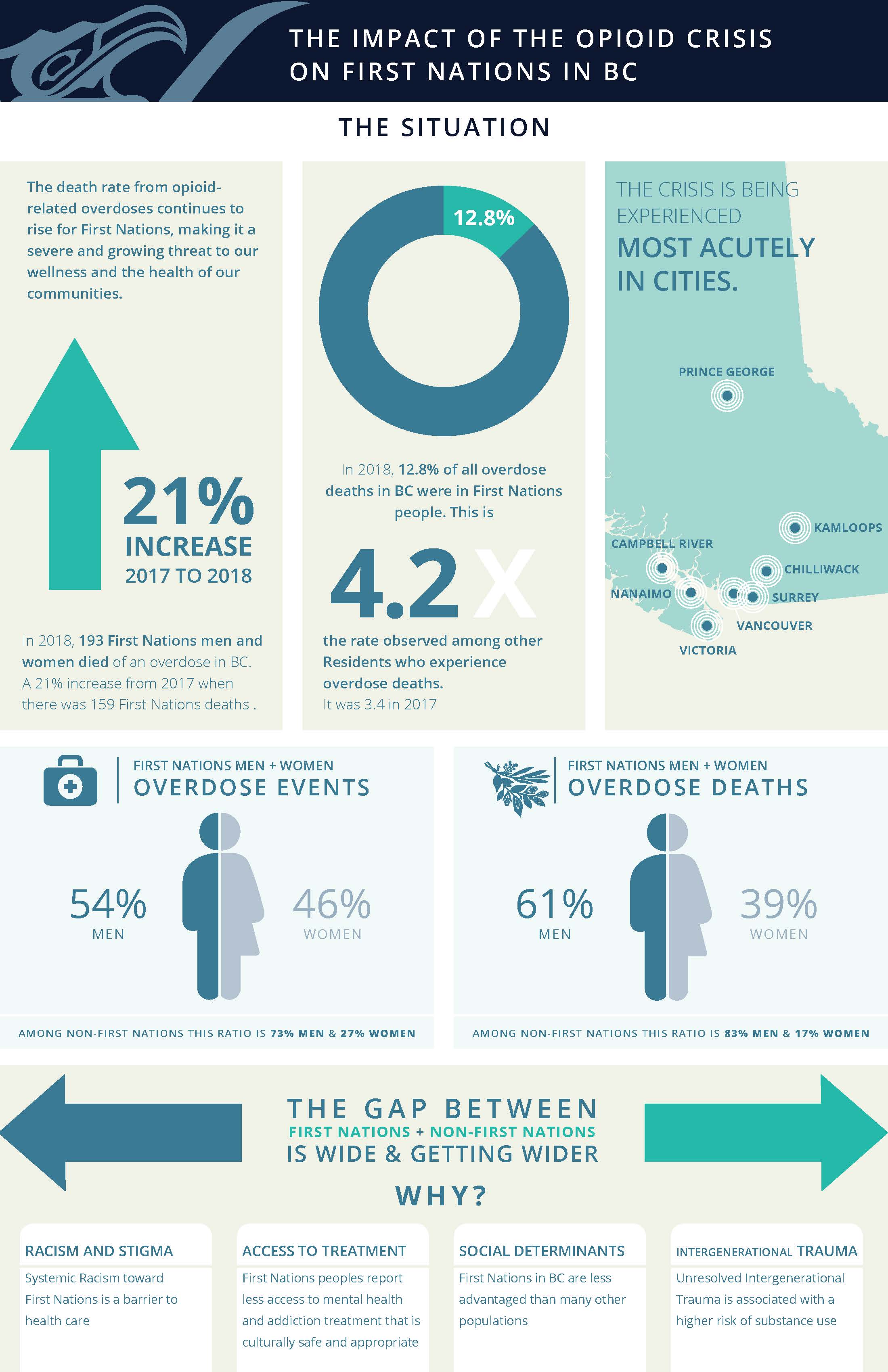 THE IMPACT OF THE OPIOID CRISIS ON FIRST NATIONS IN BC

THE SITUATION

The death rate from opioid-related overdoses continues to rise for First Nations, making it a severe and growing threat to our wellness and the health of our communities.

21% INCREASE 2017 TO 2018

In 2018, 193 First Nations men and women died of an overdose in BC. A 21% increase from 2017 when there was 159 First Nations deaths .

12.8%

In 2018, 12.8% of all overdose deaths in BC were in First Nations people. This is

4.2 X

the rate observed among other Residents who experience overdose deaths.
It was 3.4 in 2017

THE CRISIS IS BEING EXPERIENCED MOST ACUTELY IN CITIES.

PRINCE GEORGE
KAMLOOPS
CAMPBELL RIVER
CHILLIWACK
NANAIMO
SURREY
VANCOUVER
VICTORIA

FIRST NATIONS MEN + WOMEN
OVERDOSE EVENTS

54% MEN
46% WOMEN

AMONG NON-FIRST NATIONS THIS RATIO IS 73% MEN & 27% WOMEN

FIRST NATIONS MEN + WOMEN
OVERDOSE DEATHS

61% MEN
39% WOMEN

AMONG NON-FIRST NATIONS THIS RATIO IS 83% MEN & 17% WOMEN

THE GAP BETWEEN
FIRST NATIONS + NON-FIRST NATIONS
IS WIDE & GETTING WIDER

WHY?

RACISM AND STIGMA
Systemic Racism toward First Nations is a barrier to health care

ACCESS TO TREATMENT
First Nations peoples report less access to mental health and addiction treatment that is culturally safe and appropriate

SOCIAL DETERMINANTS
First Nations in BC are less advantaged than many other populations

INTERGENERATIONAL TRAUMA
Unresolved Intergenerational Trauma is associated with a higher risk of substance use